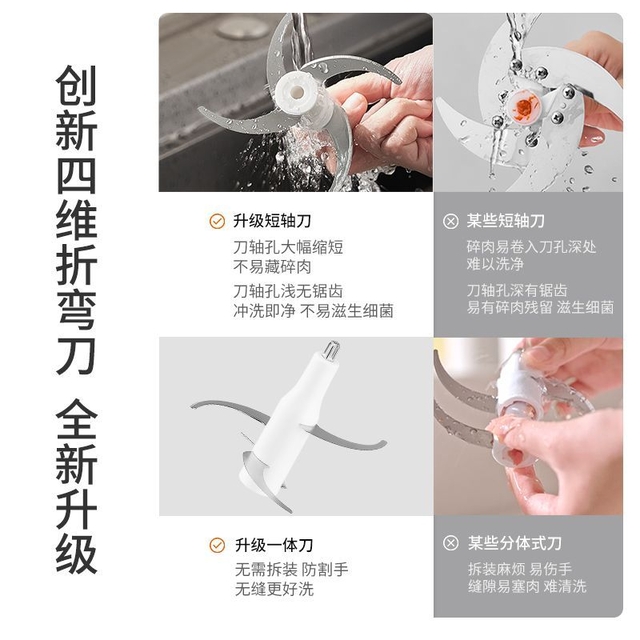 创新四维折弯刀 全新升级

升级短轴刀
刀轴孔大幅缩短
不易藏碎肉
刀轴孔浅无锯齿
冲洗即净 不易滋生细菌

某些短轴刀
碎肉易卷入刀孔深处
难以洗净
刀轴孔深有锯齿
易有碎肉残留 滋生细菌

升级一体刀
无需拆装 防割手
无缝更好洗

某些分体式刀
拆装麻烦 易伤手
缝隙易塞肉 难清洗